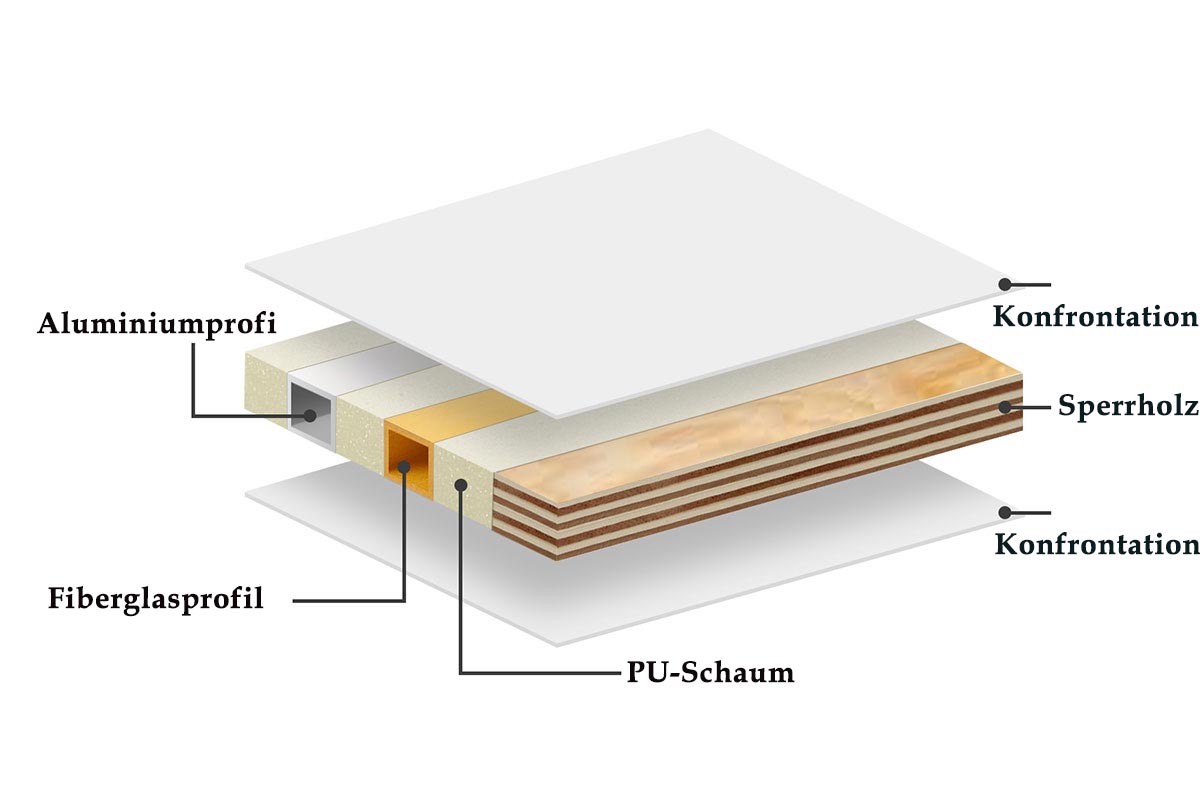 Aluminiumprofi

Konfrontation

Sperrholz

Konfrontation

Fiberglasprofil

PU-Schaum