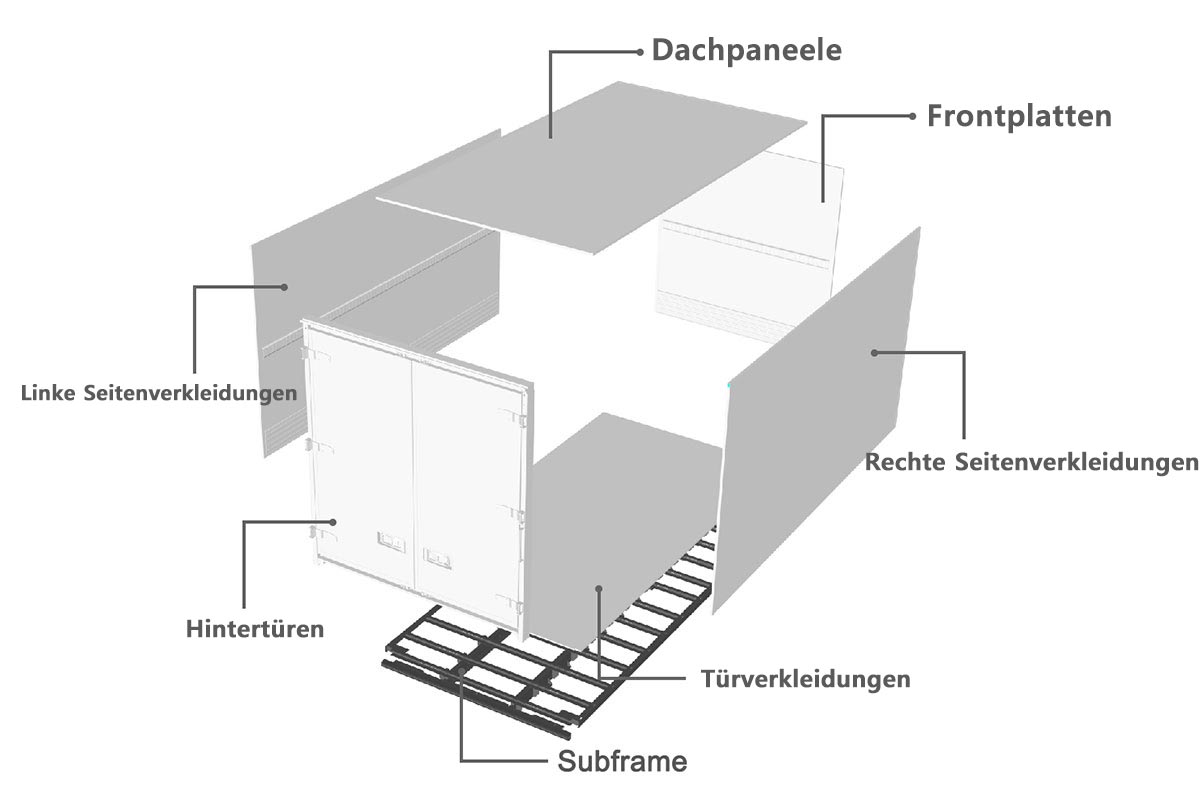 Dachpaneele

Frontplatten

Linke Seitenverkleidungen

Rechte Seitenverkleidungen

Hintertüren

Türverkleidungen

Subframe